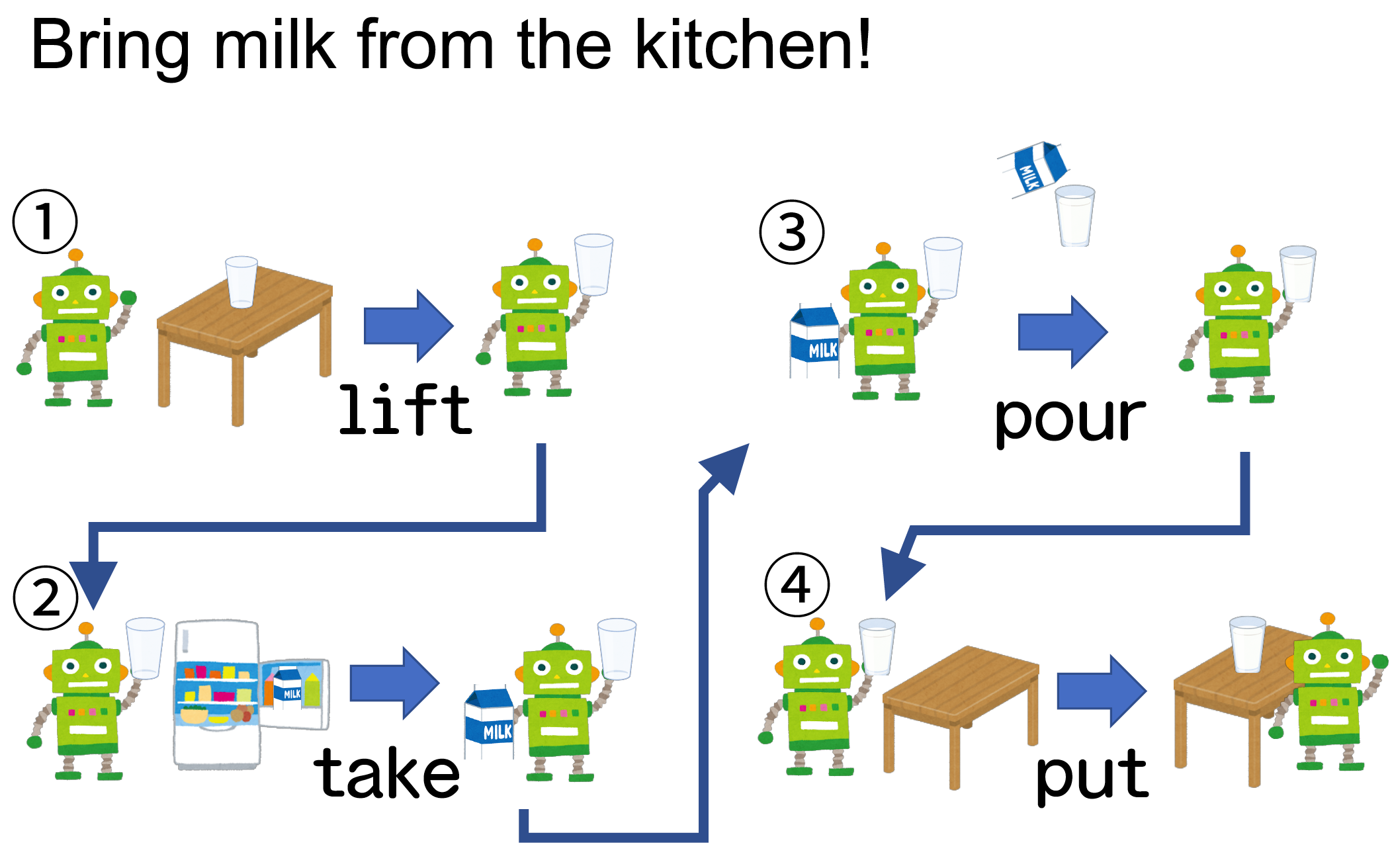 Bring milk from the kitchen!

①

lift

②

MILK

take

MILK

③

MILK

MILK

pour

④

put